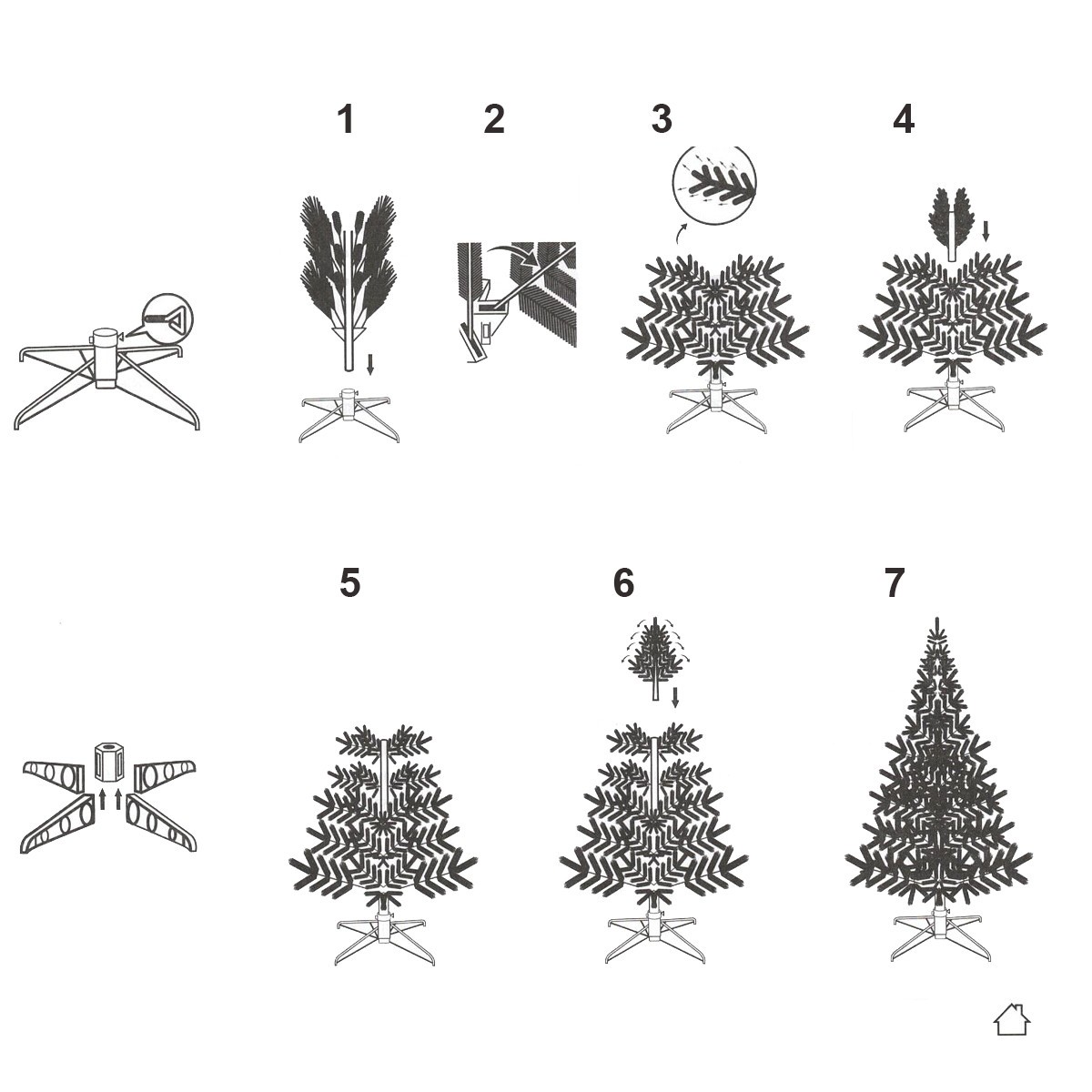 1 2 3 4

5 6 7