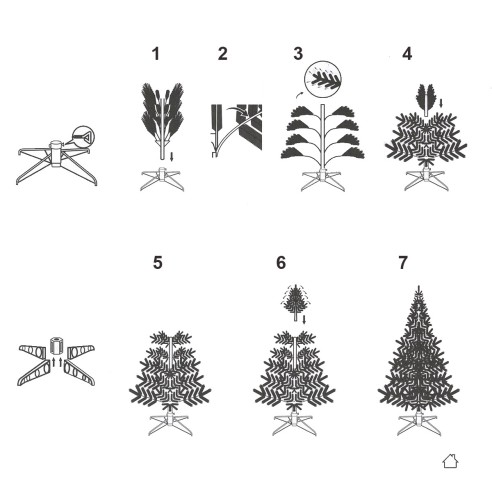 1 2 3 4

5 6 7