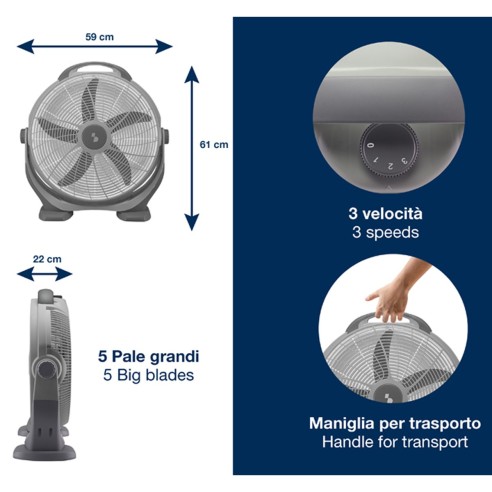 59 cm

61 cm

22 cm

5 Pale grandi
5 Big blades

0 1 2 3

3 velocità
3 speeds

Maniglia per trasporto
Handle for transport