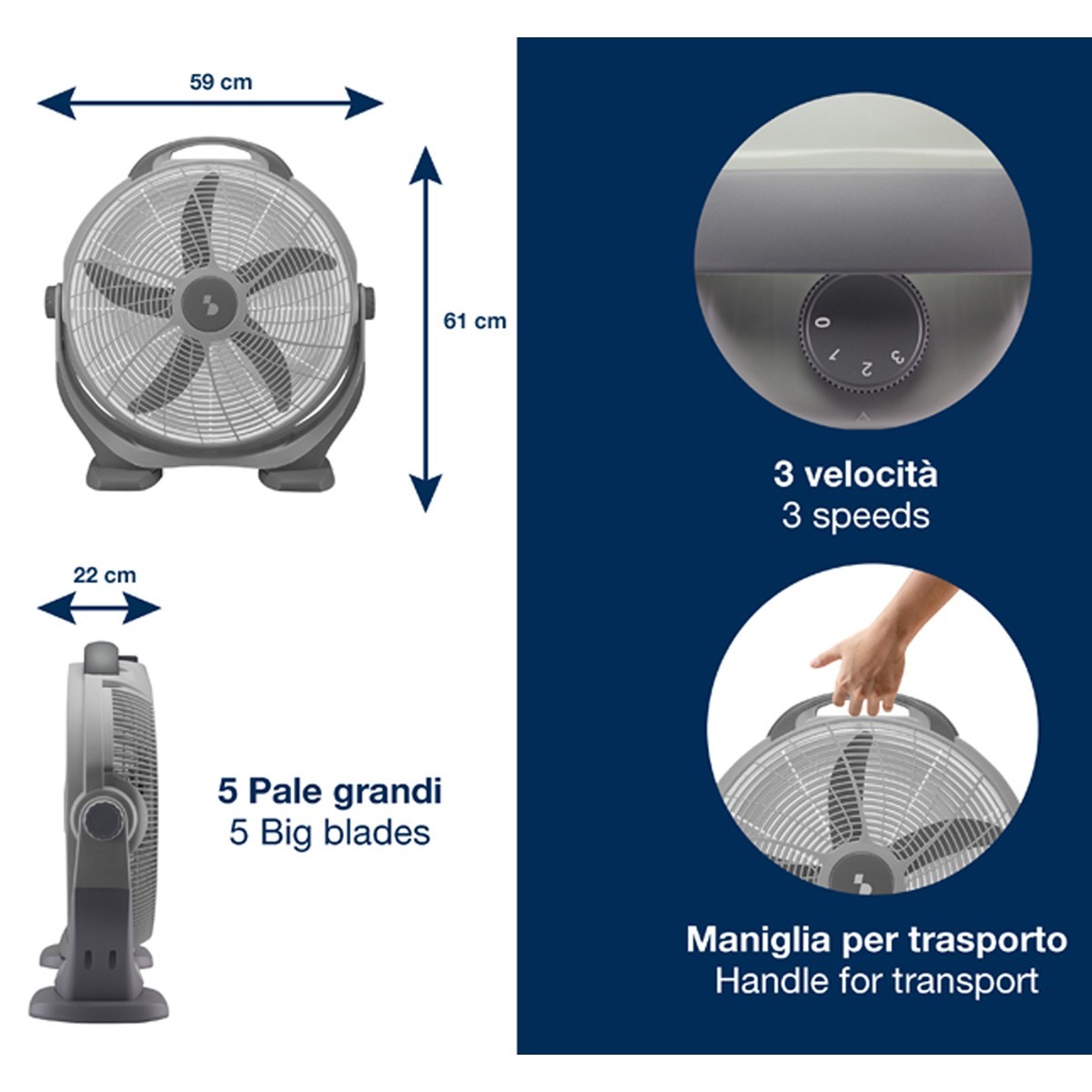 59 cm

61 cm

22 cm

5 Pale grandi
5 Big blades

0 1 2 3

3 velocità
3 speeds

Maniglia per trasporto
Handle for transport